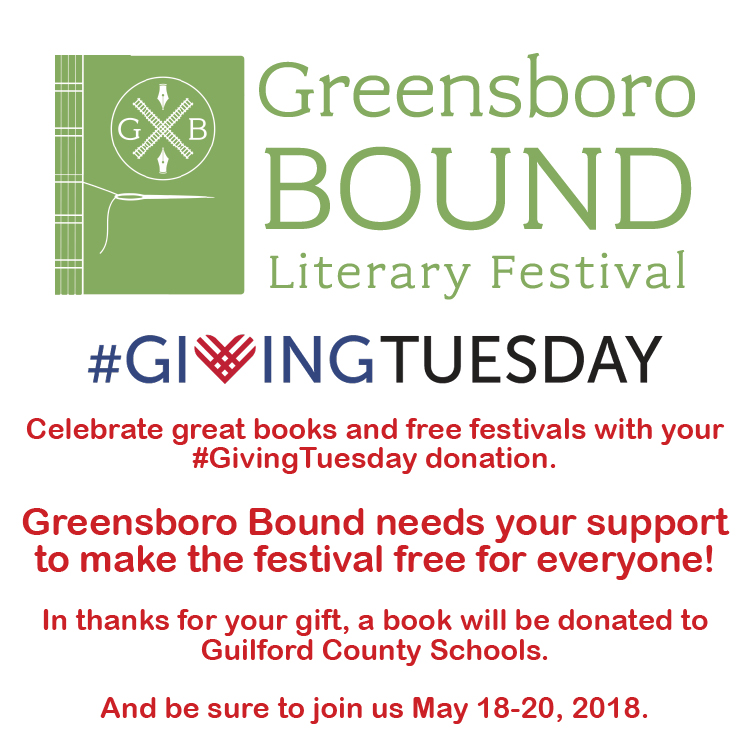 G B

Greensboro
BOUND
Literary Festival

#GIVINGTUESDAY

Celebrate great books and free festivals with your #GivingTuesday donation.

Greensboro Bound needs your support to make the festival free for everyone!

In thanks for your gift, a book will be donated to Guilford County Schools.

And be sure to join us May 18-20, 2018.